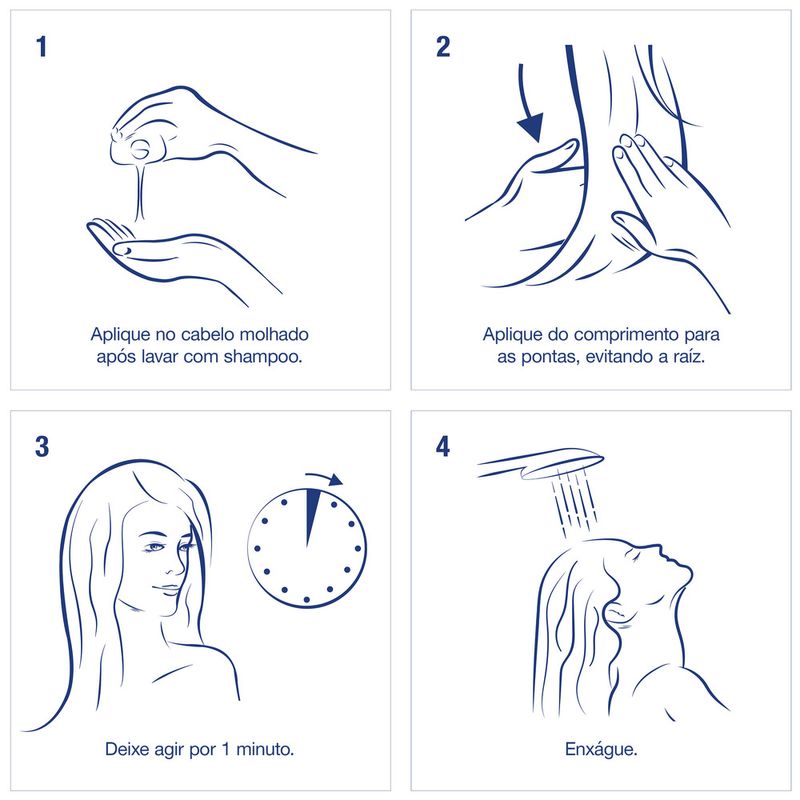 1

Aplique no cabelo molhado após lavar com shampoo.

2

Aplique do comprimento para as pontas, evitando a raíz.

3

Deixe agir por 1 minuto.

4

Enxágue.